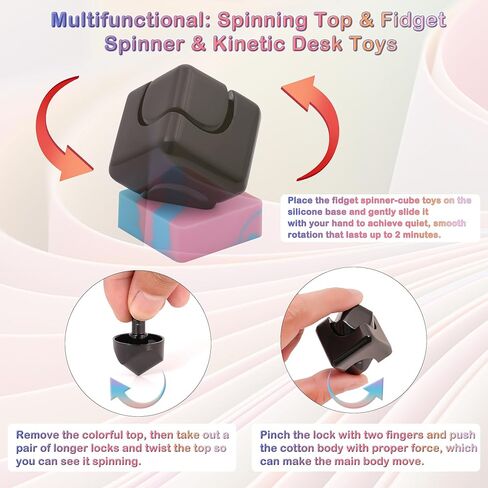 Multifunctional: Spinning Top & Fidget Spinner & Kinetic Desk Toys

Place the fidget spinner-cube toys on the silicone base and gently slide it with your hand to achieve quiet, smooth rotation that lasts up to 2 minutes.

Remove the colorful top, then take out a pair of longer locks and twist the top so you can see it spinning.

Pinch the lock with two fingers and push the cotton body with proper force, which can make the main body move.