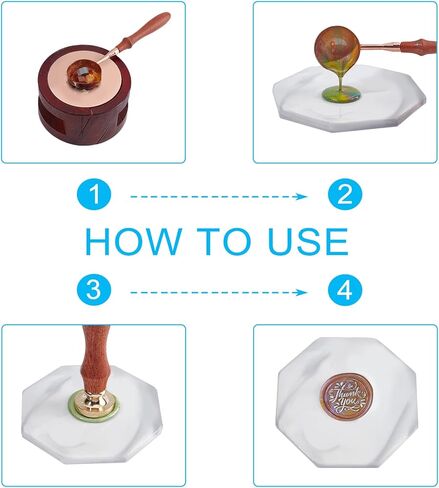 1

2

HOW TO USE

3

4

Thank you