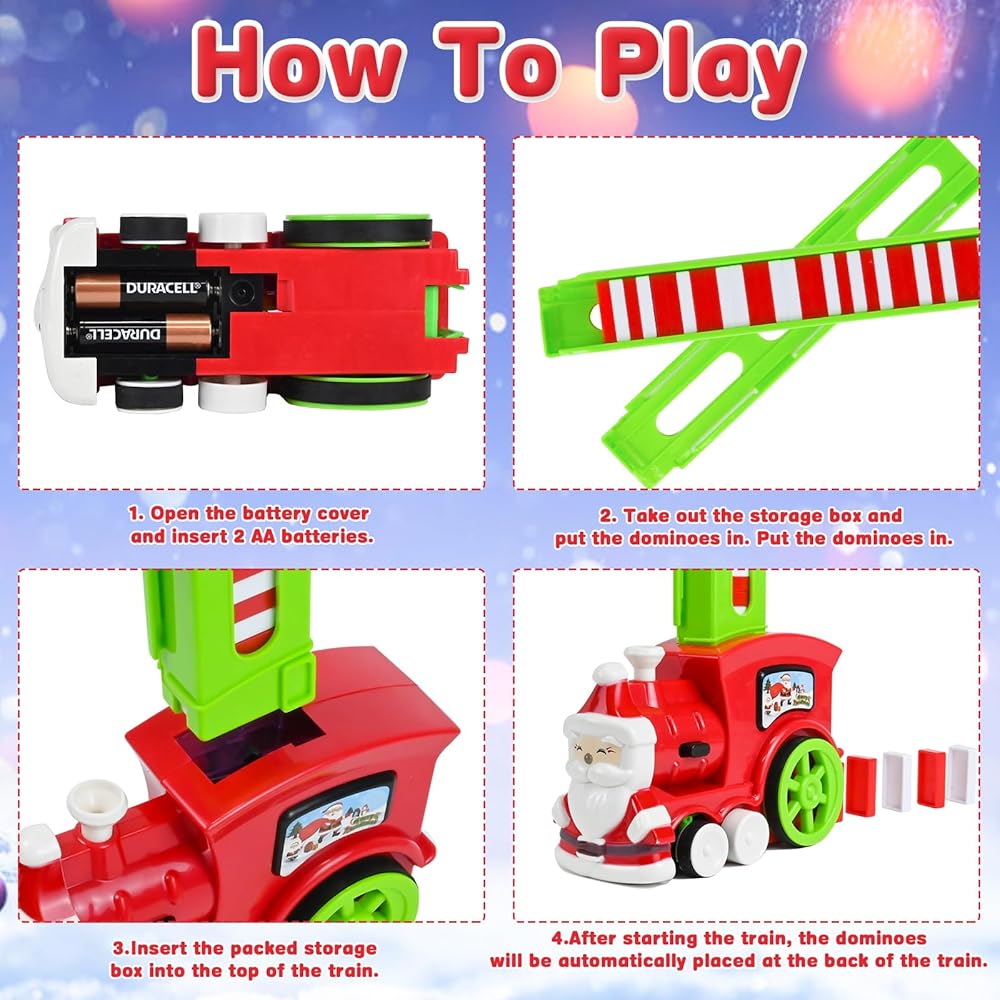 How To Play

DURACELL

DURACELL

1. Open the battery cover and insert 2 AA batteries.

2. Take out the storage box and put the dominoes in. Put the dominoes in.

3.Insert the packed storage box into the top of the train.

4.After starting the train, the dominoes will be automatically placed at the back of the train.