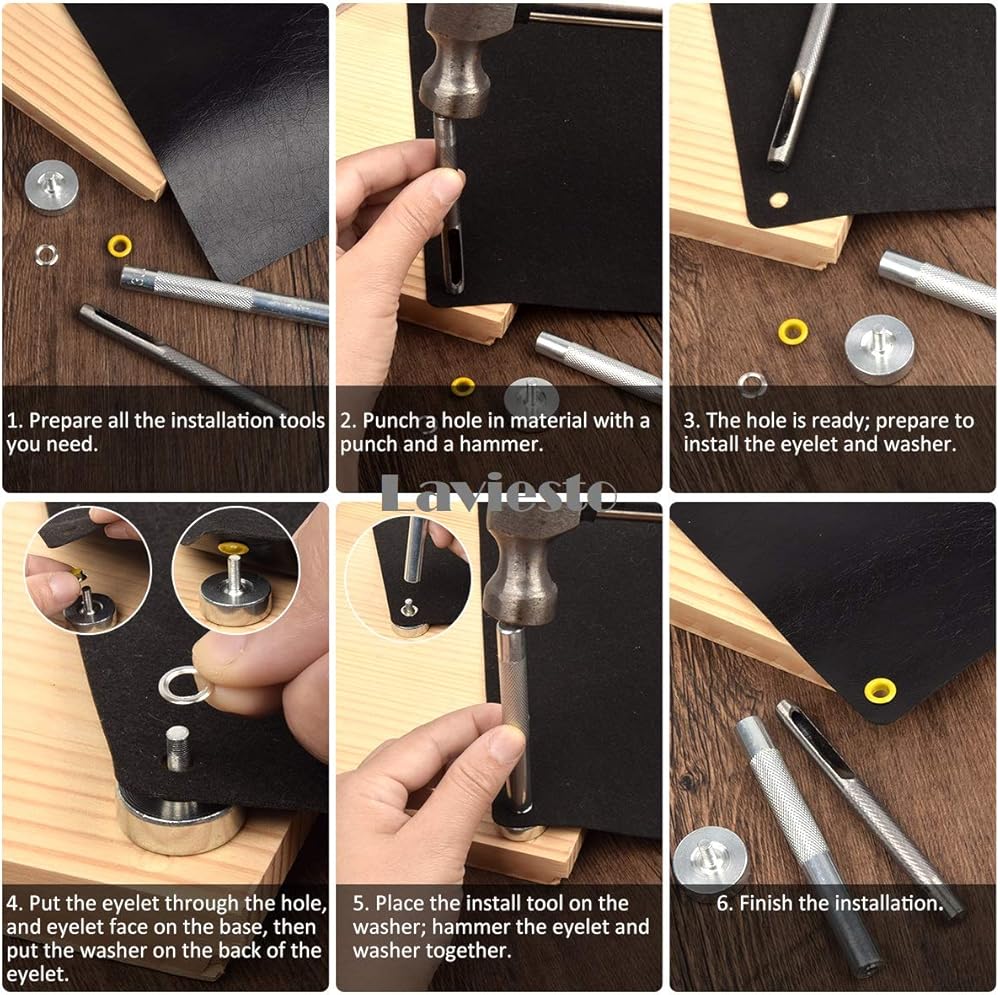 1. Prepare all the installation tools you need.

2. Punch a hole in material with a punch and a hammer.

3. The hole is ready; prepare to install the eyelet and washer.

Laviesto

4. Put the eyelet through the hole, and eyelet face on the base, then put the washer on the back of the eyelet.

5. Place the install tool on the washer; hammer the eyelet and washer together.

6. Finish the installation.