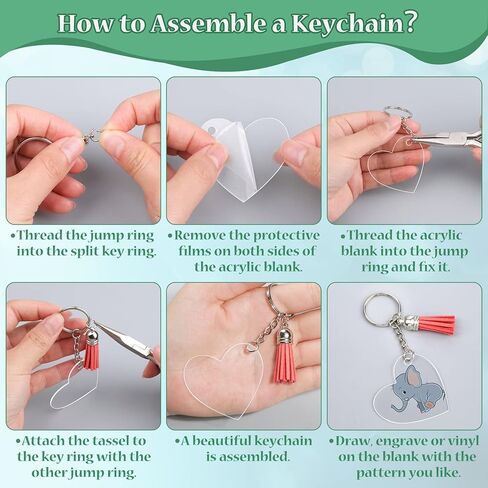 How to Assemble a Keychain?

•Thread the jump ring into the split key ring.

•Remove the protective films on both sides of the acrylic blank.

•Thread the acrylic blank into the jump ring and fix it.

•Attach the tassel to the key ring with the other jump ring.

•A beautiful keychain is assembled.

•Draw, engrave or vinyl on the blank with the pattern you like.