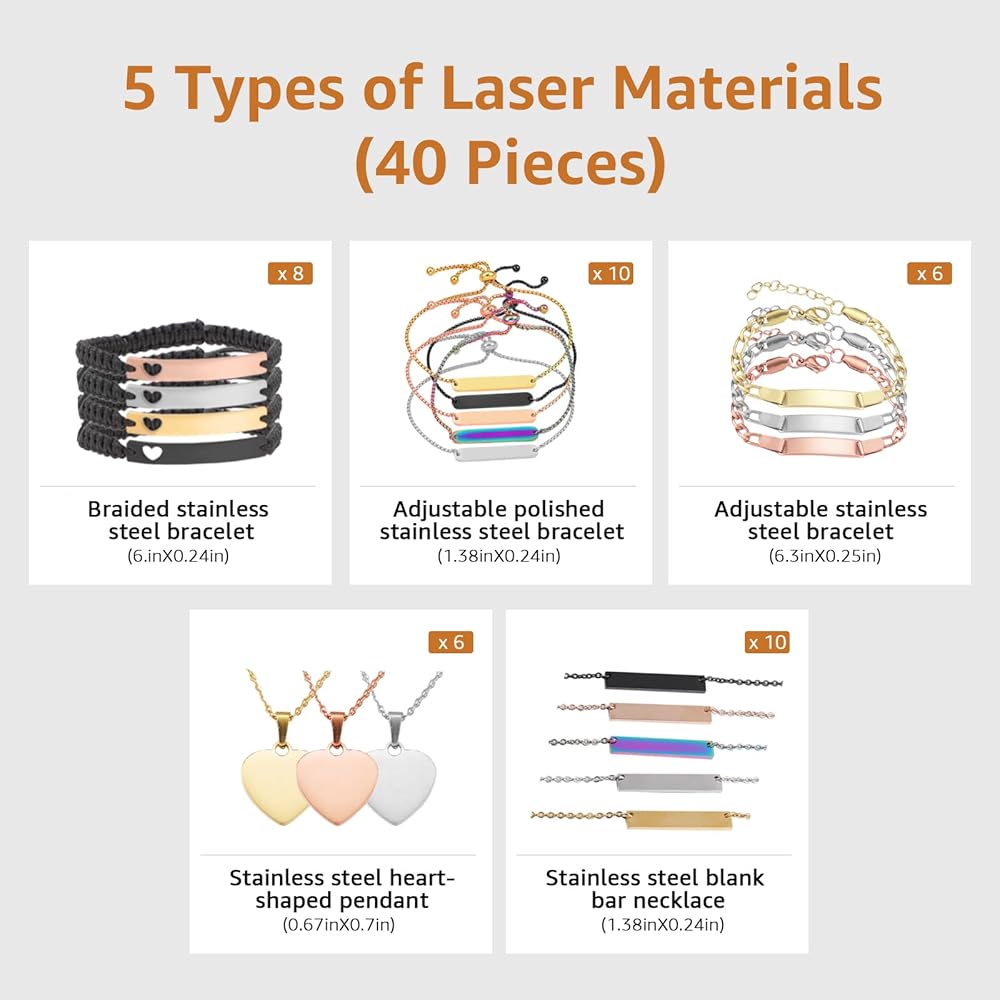 5 Types of Laser Materials
(40 Pieces)

x 8

Braided stainless steel bracelet
(6.inX0.24in)

x 10

Adjustable polished stainless steel bracelet
(1.38inX0.24in)

x 6

Adjustable stainless steel bracelet
(6.3inX0.25in)

x 6

Stainless steel heart-shaped pendant
(0.67inX0.7in)

x 10

Stainless steel blank bar necklace
(1.38inX0.24in)