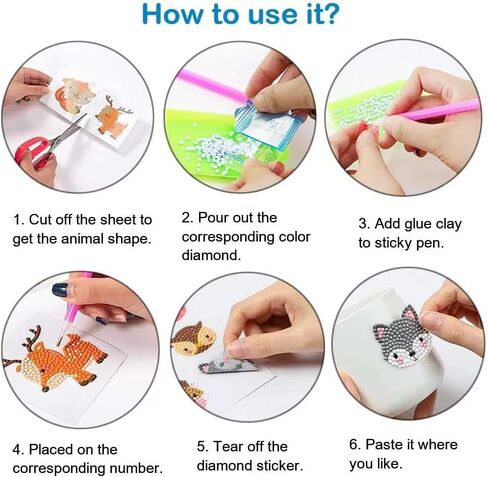 How to use it?

1. Cut off the sheet to get the animal shape.

2. Pour out the corresponding color diamond.

3. Add glue clay to sticky pen.

4. Placed on the corresponding number.

5. Tear off the diamond sticker.

6. Paste it where you like.