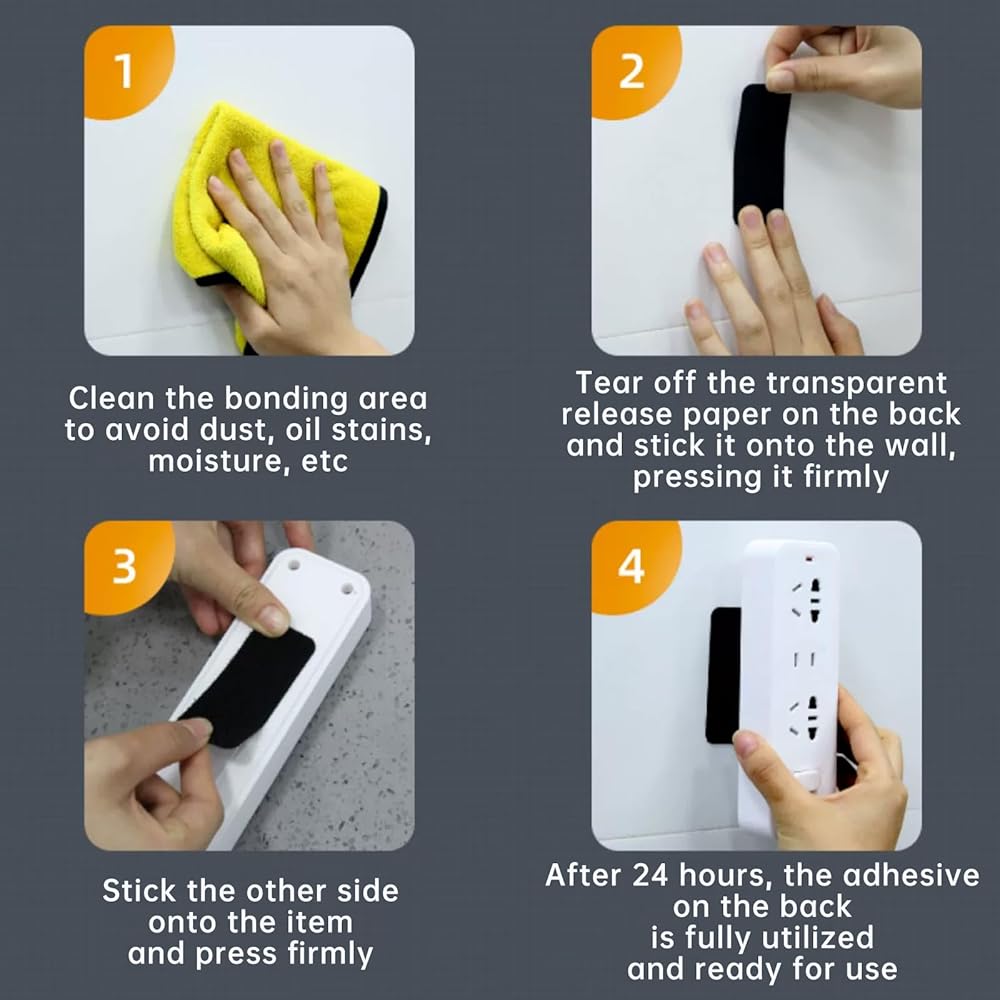 1

Clean the bonding area to avoid dust, oil stains, moisture, etc

2

Tear off the transparent release paper on the back and stick it onto the wall, pressing it firmly

3

Stick the other side onto the item and press firmly

4

After 24 hours, the adhesive on the back is fully utilized and ready for use