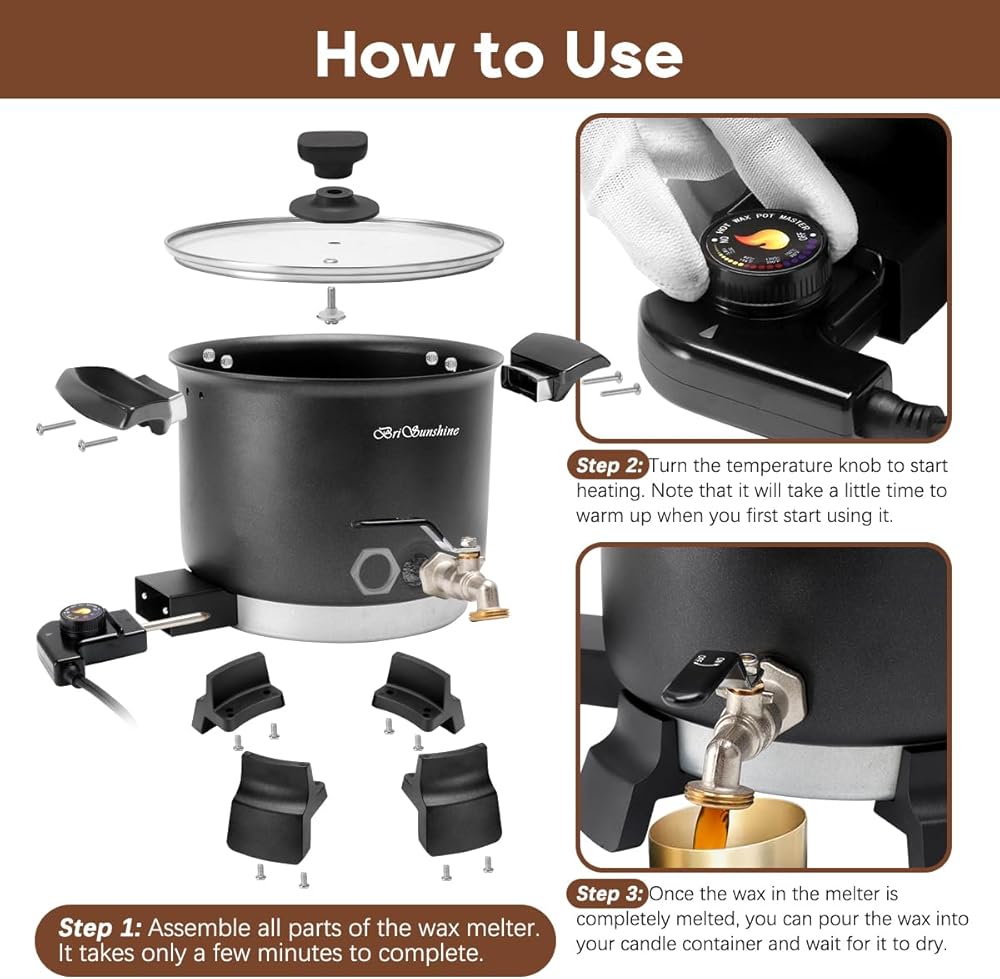 How to Use

BriSunshine

HOT WAX POT MASTER

Step 2: Turn the temperature knob to start heating. Note that it will take a little time to warm up when you first start using it.

Step 3: Once the wax in the melter is completely melted, you can pour the wax into your candle container and wait for it to dry.

Step 1: Assemble all parts of the wax melter. It takes only a few minutes to complete.