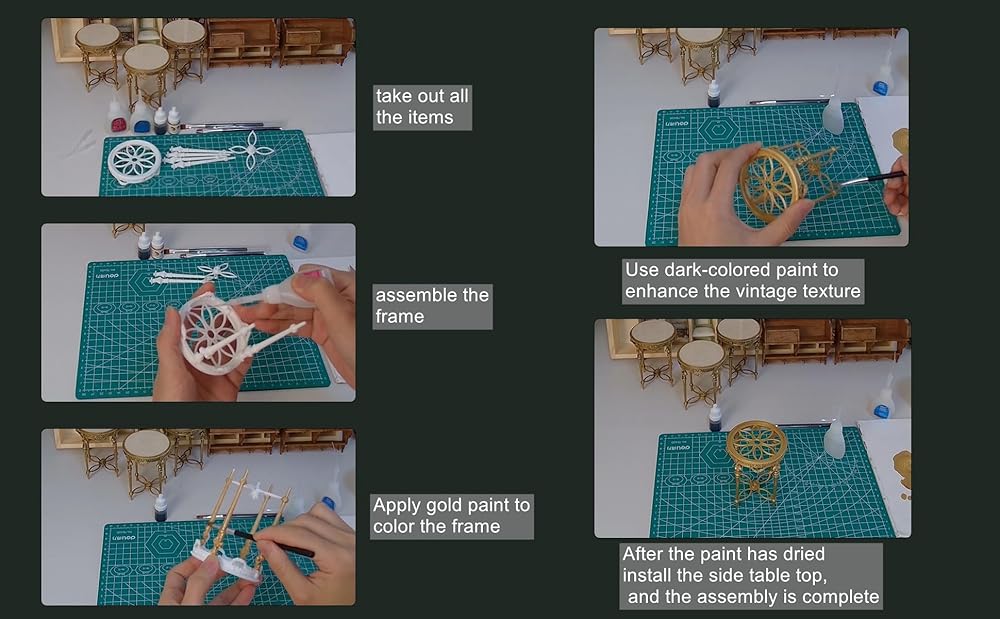 take out all the items

assemble the frame

Apply gold paint to color the frame

Use dark-colored paint to enhance the vintage texture

After the paint has dried install the side table top, and the assembly is complete