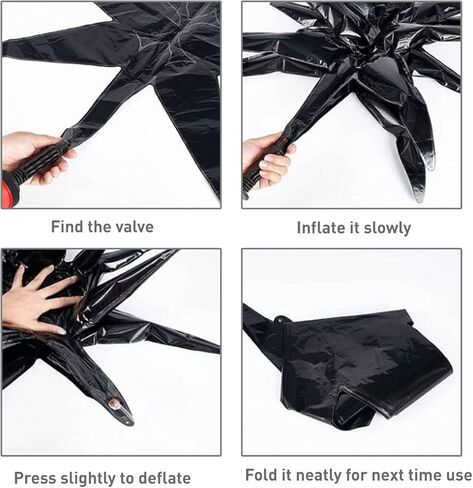 Find the valve

Inflate it slowly

Press slightly to deflate

Fold it neatly for next time use