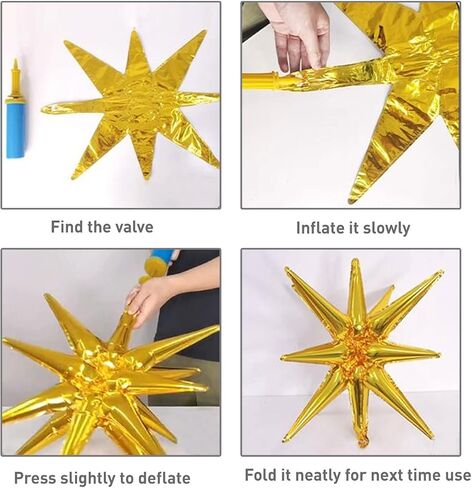 Find the valve

Inflate it slowly

Press slightly to deflate

Fold it neatly for next time use