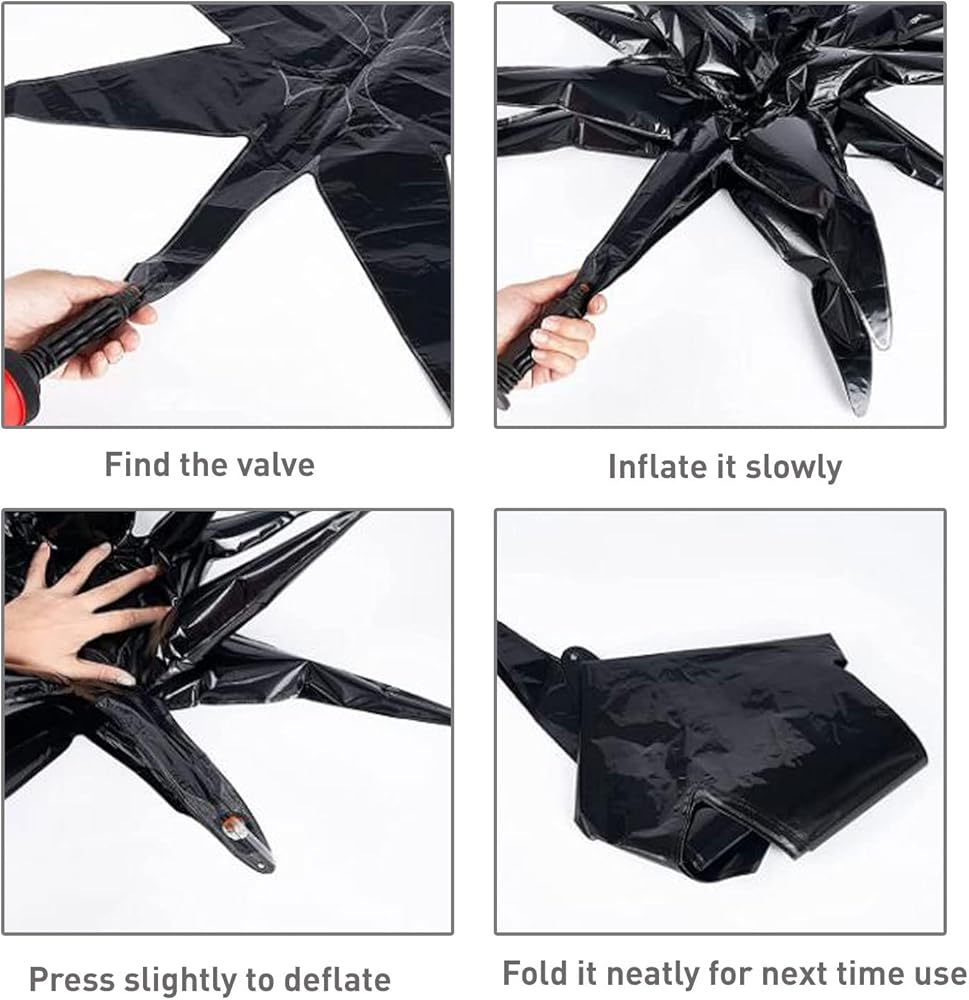 Find the valve

Inflate it slowly

Press slightly to deflate

Fold it neatly for next time use