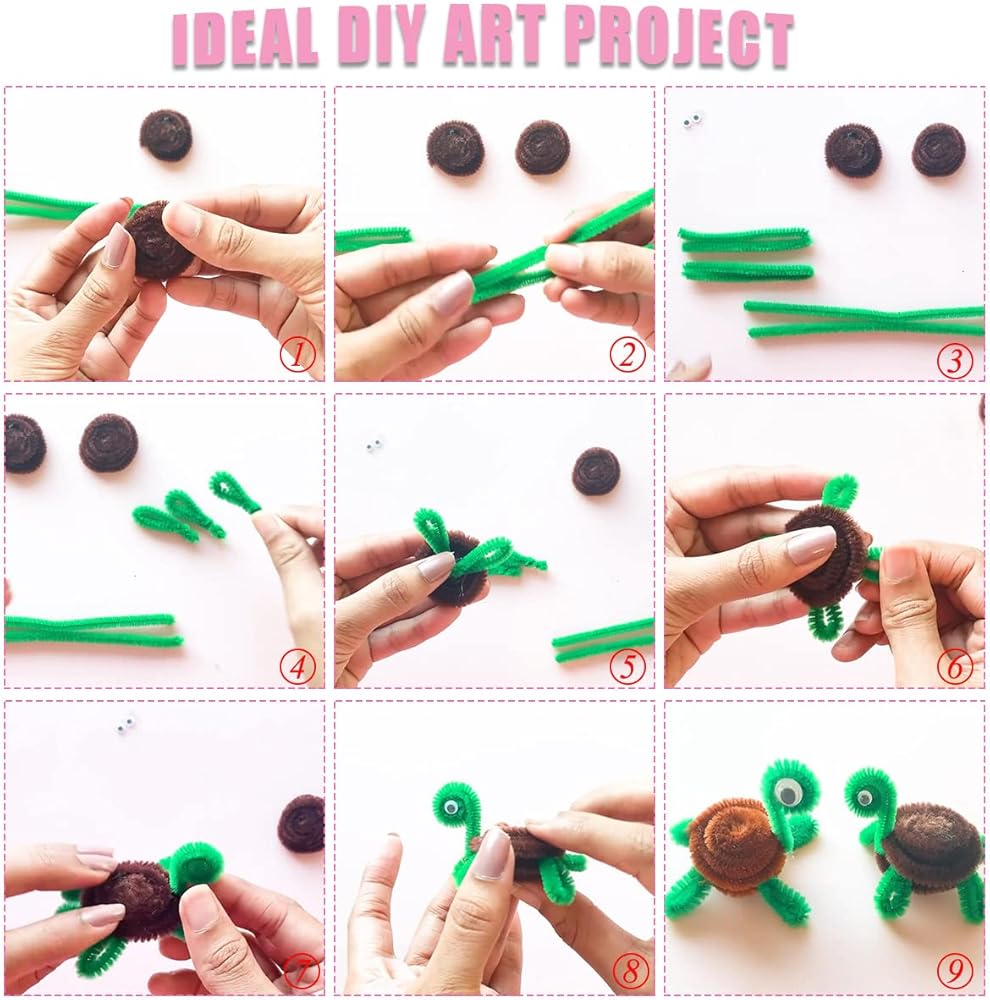 IDEAL DIY ART PROJECT

1

2

3

4

5

6

7

8

9