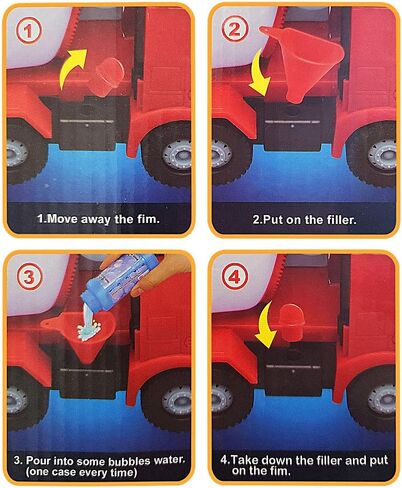 1

1.Move away the fim.

2

2.Put on the filler.

3

3. Pour into some bubbles water. (one case every time)

4

4.Take down the filler and put on the fim.