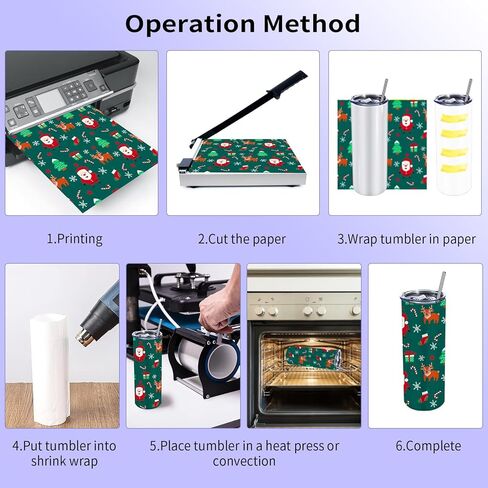 Operation Method

1.Printing

2.Cut the paper

3.Wrap tumbler in paper

4.Put tumbler into shrink wrap

5.Place tumbler in a heat press or convection

6.Complete