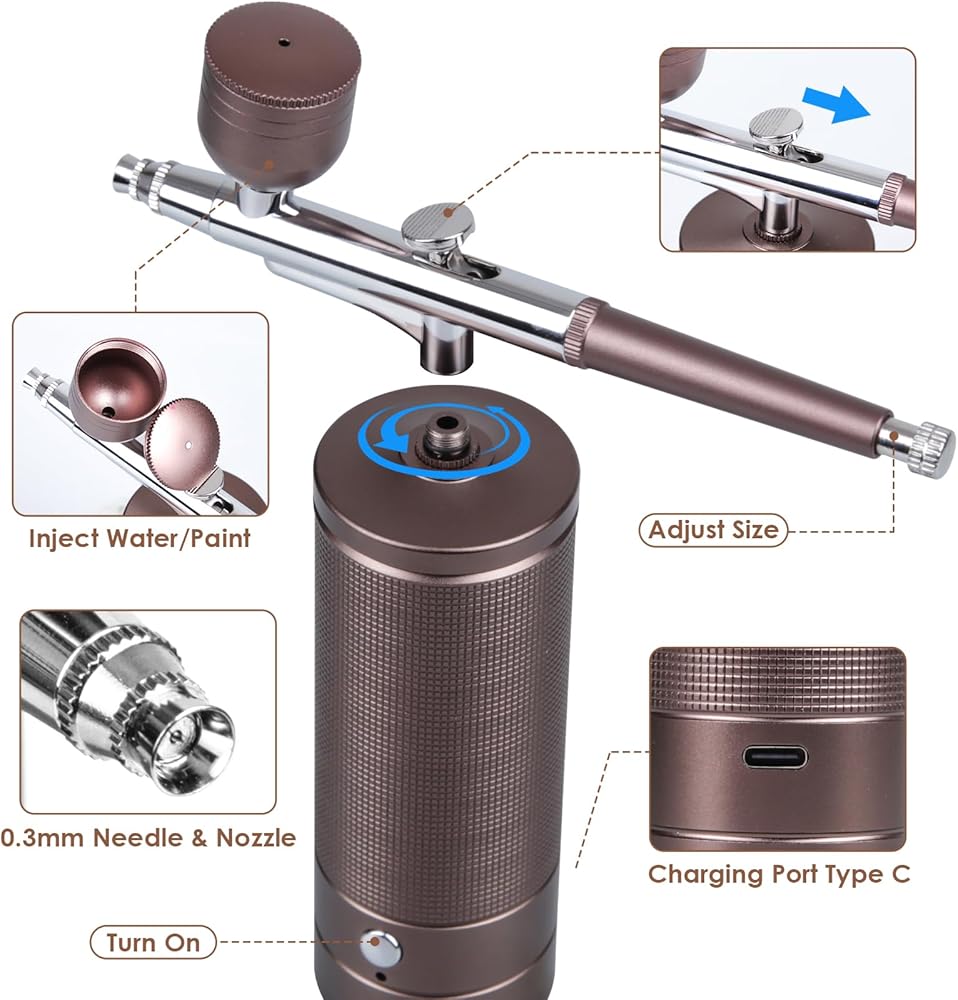 Inject Water/Paint

Adjust Size

0.3mm Needle & Nozzle

Charging Port Type C

Turn On