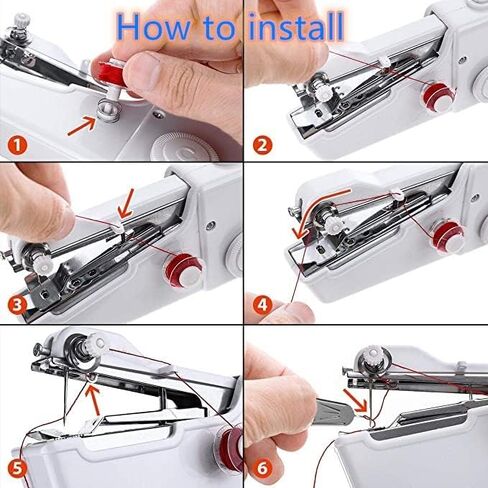 How to install

1

2

3

4

5

6