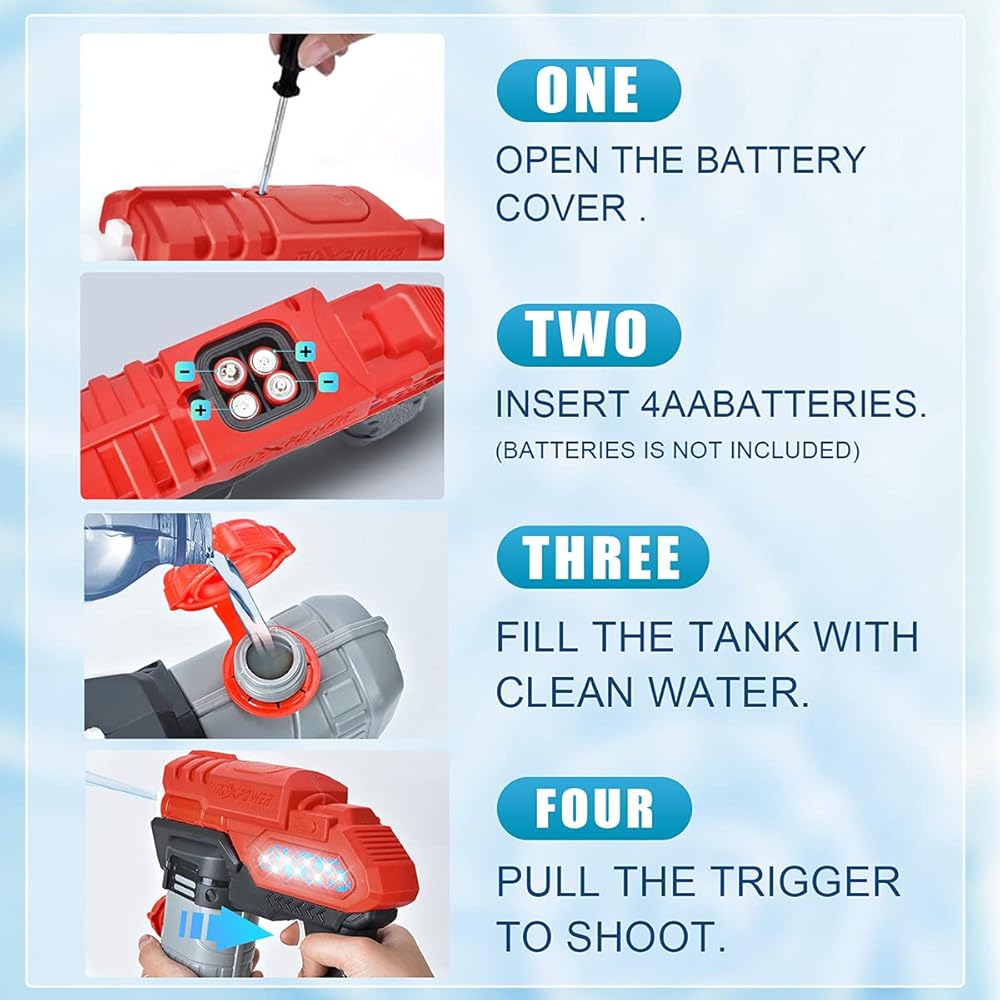 ONE

OPEN THE BATTERY COVER .

TWO

INSERT 4AABATTERIES.

(BATTERIES IS NOT INCLUDED)

THREE

FILL THE TANK WITH CLEAN WATER.

FOUR

PULL THE TRIGGER TO SHOOT.