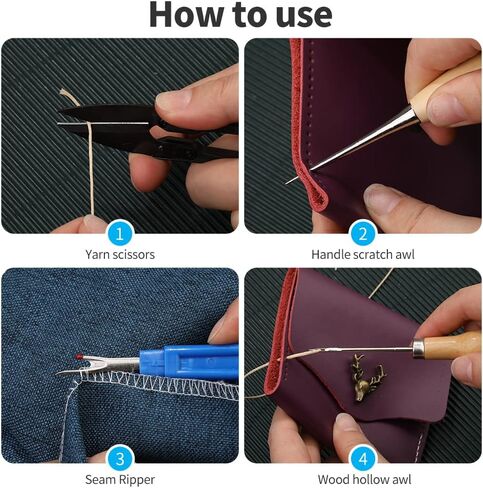 How to use

1
Yarn scissors

2
Handle scratch awl

3
Seam Ripper

4
Wood hollow awl