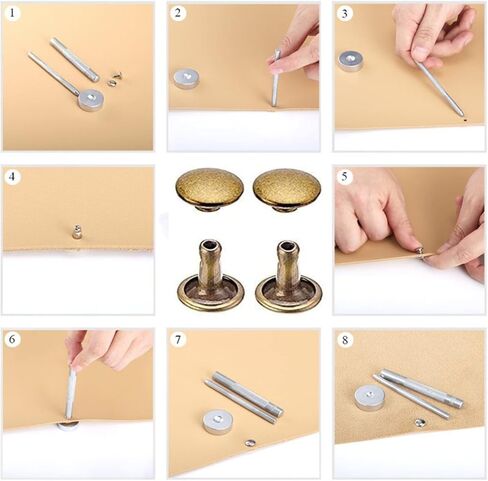 1

2

3

4

5

6

7

8