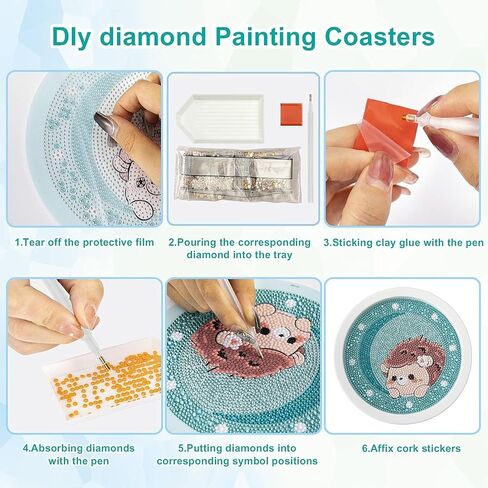 Dly diamond Painting Coasters

1.Tear off the protective film

2.Pouring the corresponding diamond into the tray

3.Sticking clay glue with the pen

4.Absorbing diamonds with the pen

5.Putting diamonds into corresponding symbol positions

6.Affix cork stickers