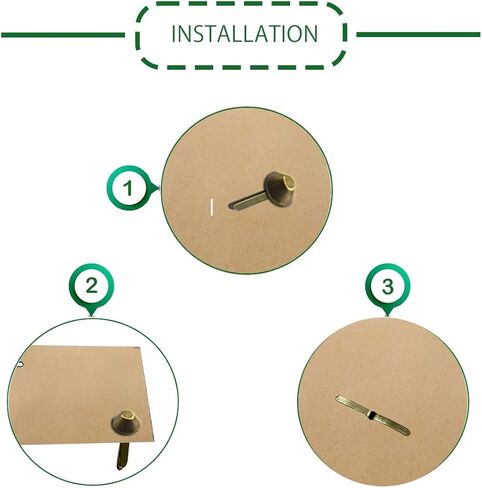 INSTALLATION

1

2

3