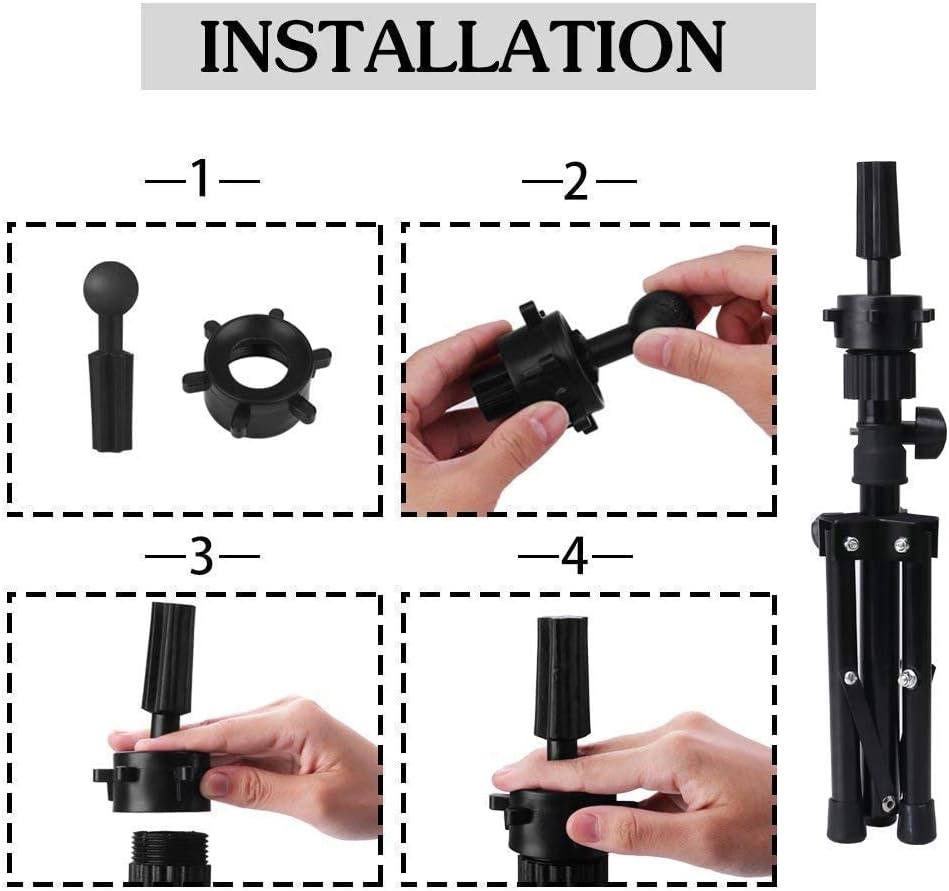 INSTALLATION

—1—

—2—

—3—

—4—