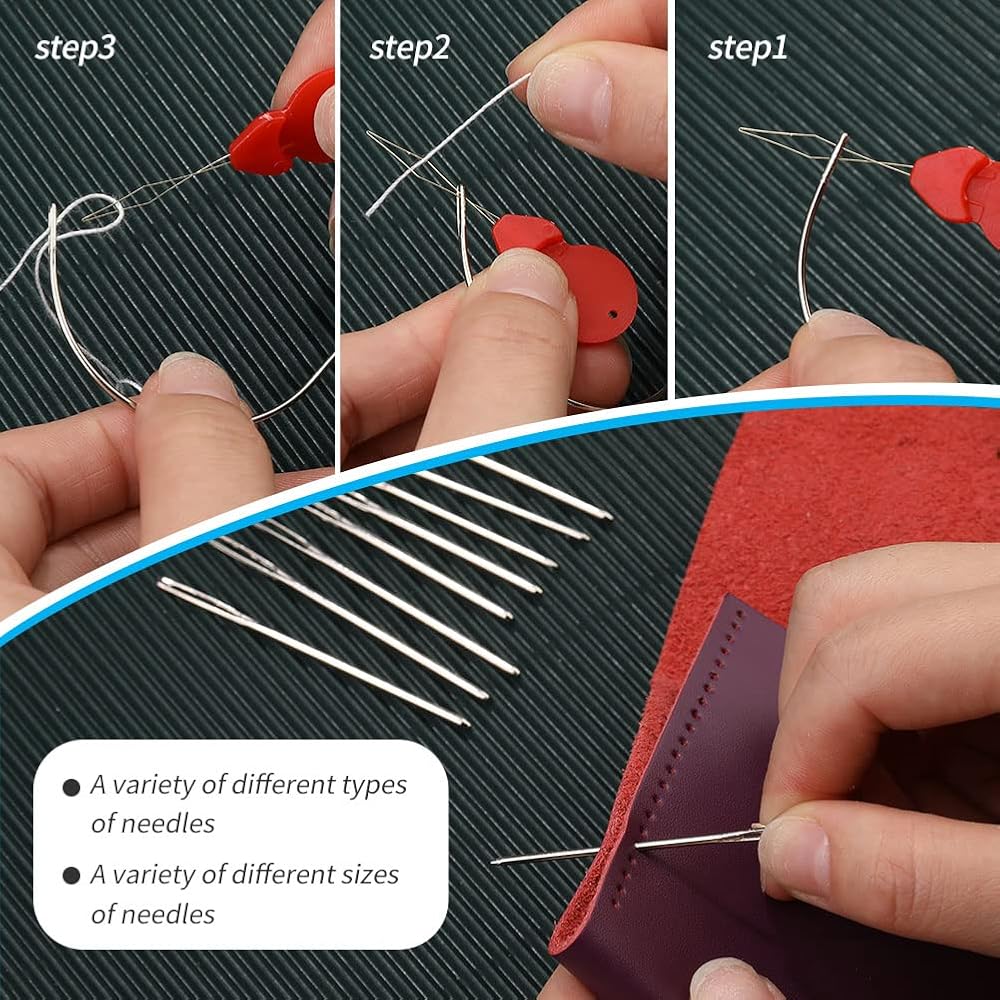 step3

step2

step1

● A variety of different types of needles

● A variety of different sizes of needles