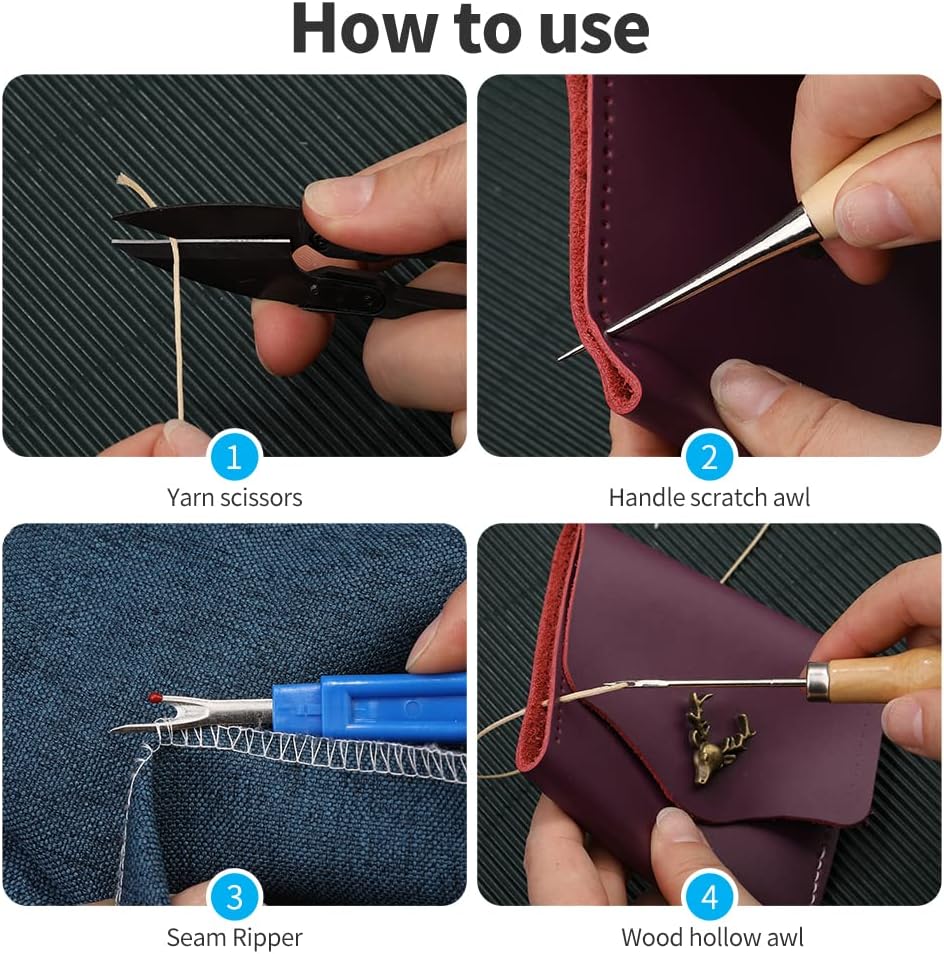 How to use

1
Yarn scissors

2
Handle scratch awl

3
Seam Ripper

4
Wood hollow awl