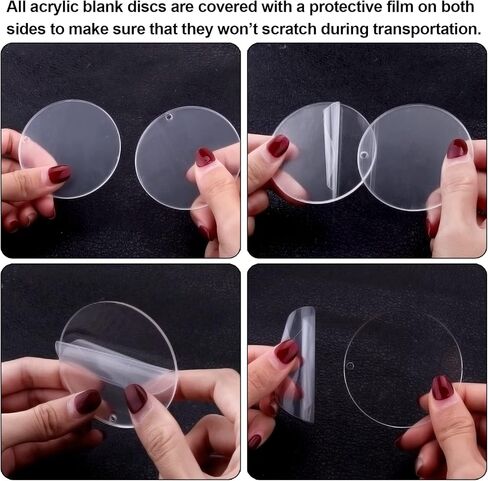 All acrylic blank discs are covered with a protective film on both sides to make sure that they won't scratch during transportation.