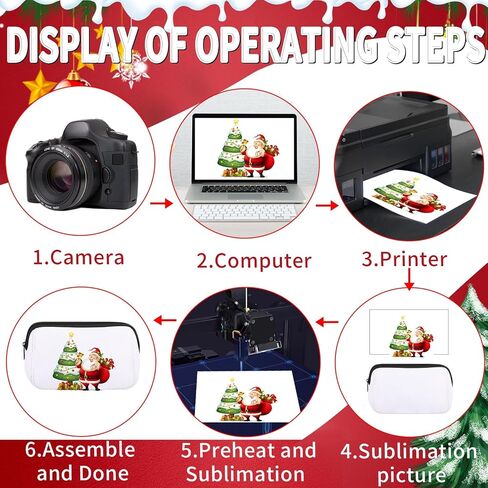 DISPLAY OF OPERATING STEPS

1.Camera

2.Computer

3.Printer

6.Assemble and Done

5.Preheat and Sublimation

4.Sublimation picture