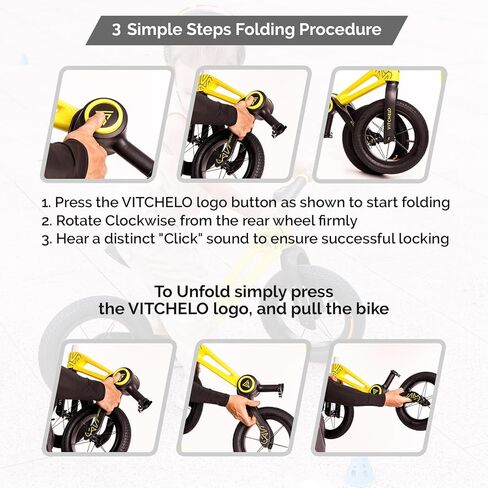 3 Simple Steps Folding Procedure

VITCHELO

1. Press the VITCHELO logo button as shown to start folding
2. Rotate Clockwise from the rear wheel firmly
3. Hear a distinct "Click" sound to ensure successful locking

To Unfold simply press the VITCHELO logo, and pull the bike