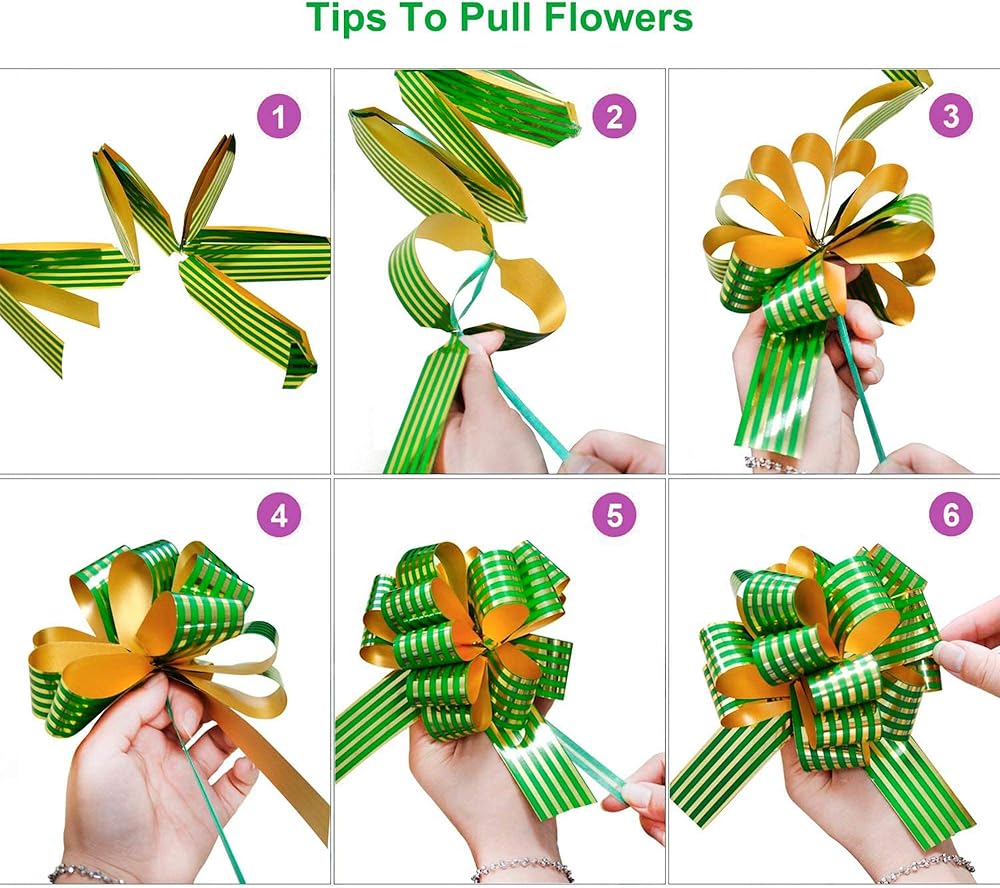 Tips To Pull Flowers

1

2

3

4

5

6