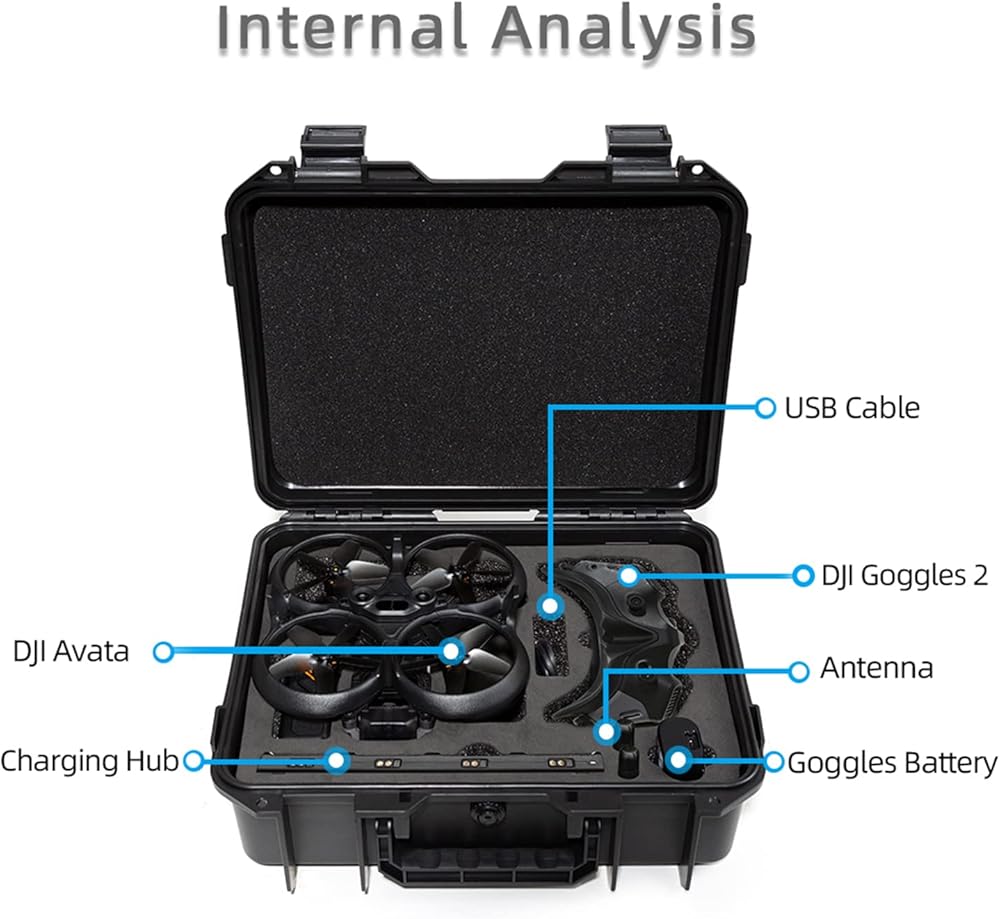 Internal Analysis

USB Cable

DJI Goggles 2

DJI Avata

Antenna

Charging Hub

Goggles Battery