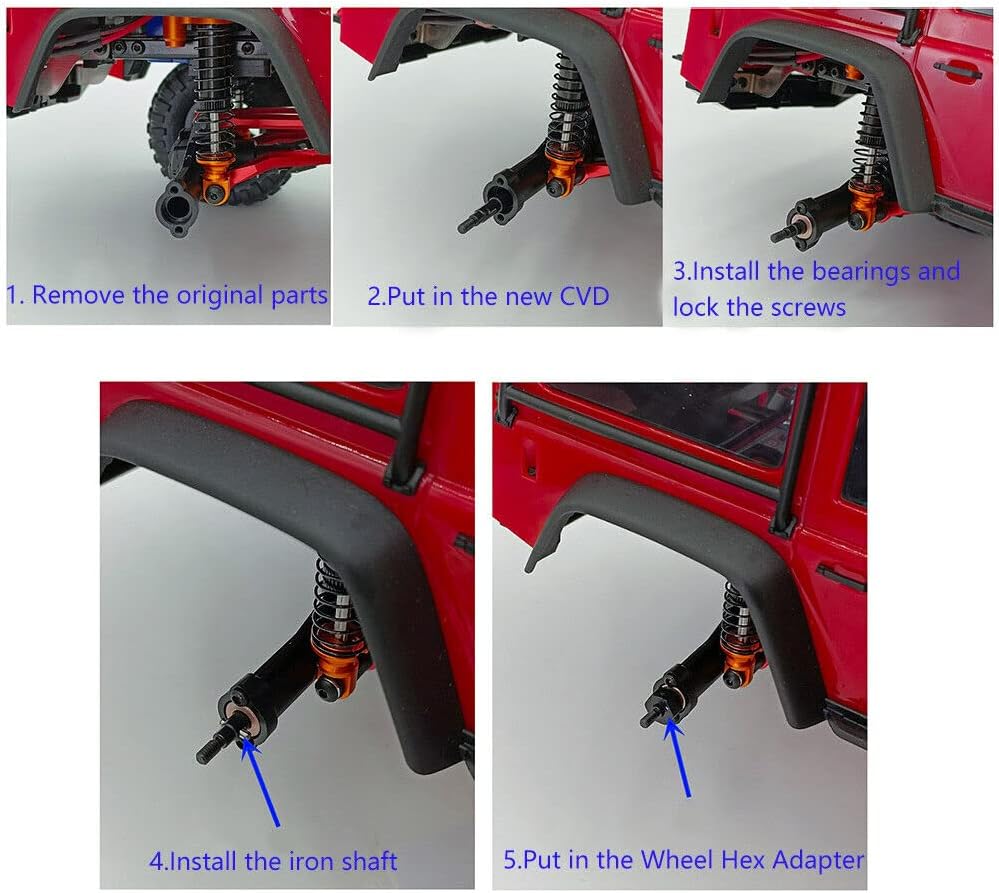 1. Remove the original parts

2.Put in the new CVD

3.Install the bearings and lock the screws

4.Install the iron shaft

5.Put in the Wheel Hex Adapter