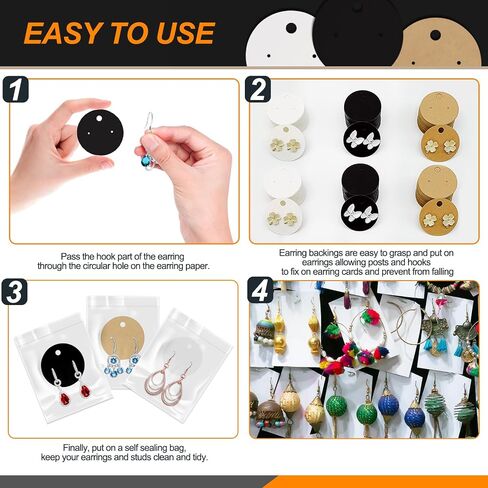 EASY TO USE

1

Pass the hook part of the earring through the circular hole on the earring paper.

2

Earring backings are easy to grasp and put on earrings allowing posts and hooks to fix on earring cards and prevent from falling

3

Finally, put on a self sealing bag, keep your earrings and studs clean and tidy.

4