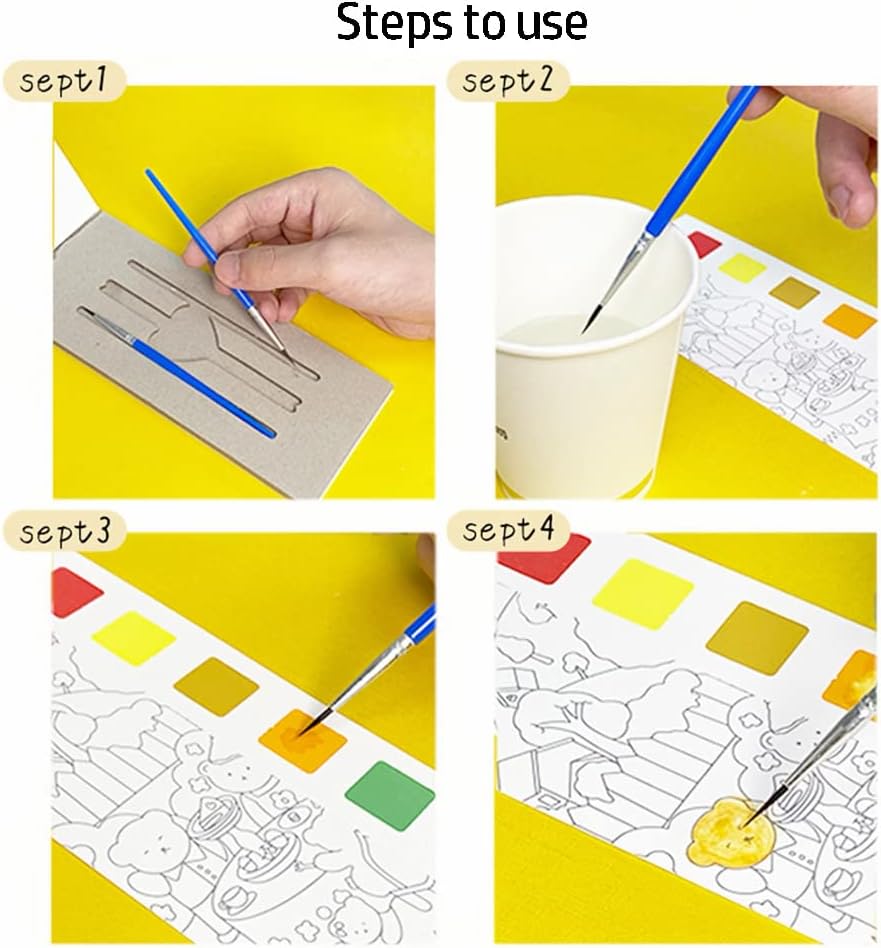 Steps to use

sept1

sept2

sept3

sept4