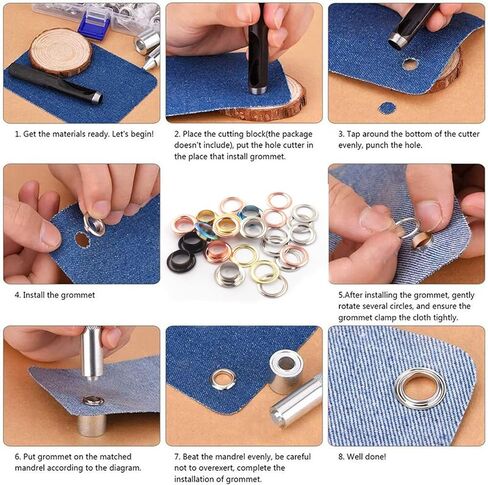 1. Get the materials ready. Let's begin!

2. Place the cutting block(the package doesn't include), put the hole cutter in the place that install grommet.

3. Tap around the bottom of the cutter evenly, punch the hole.

4. Install the grommet

5.After installing the grommet, gently rotate several circles, and ensure the grommet clamp the cloth tightly.

6. Put grommet on the matched mandrel according to the diagram.

7. Beat the mandrel evenly, be careful not to overexert, complete the installation of grommet.

8. Well done!