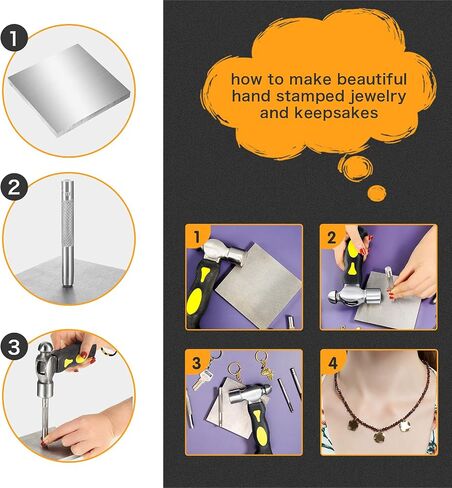 1

2

3

how to make beautiful hand stamped jewelry and keepsakes

1

2

3

4