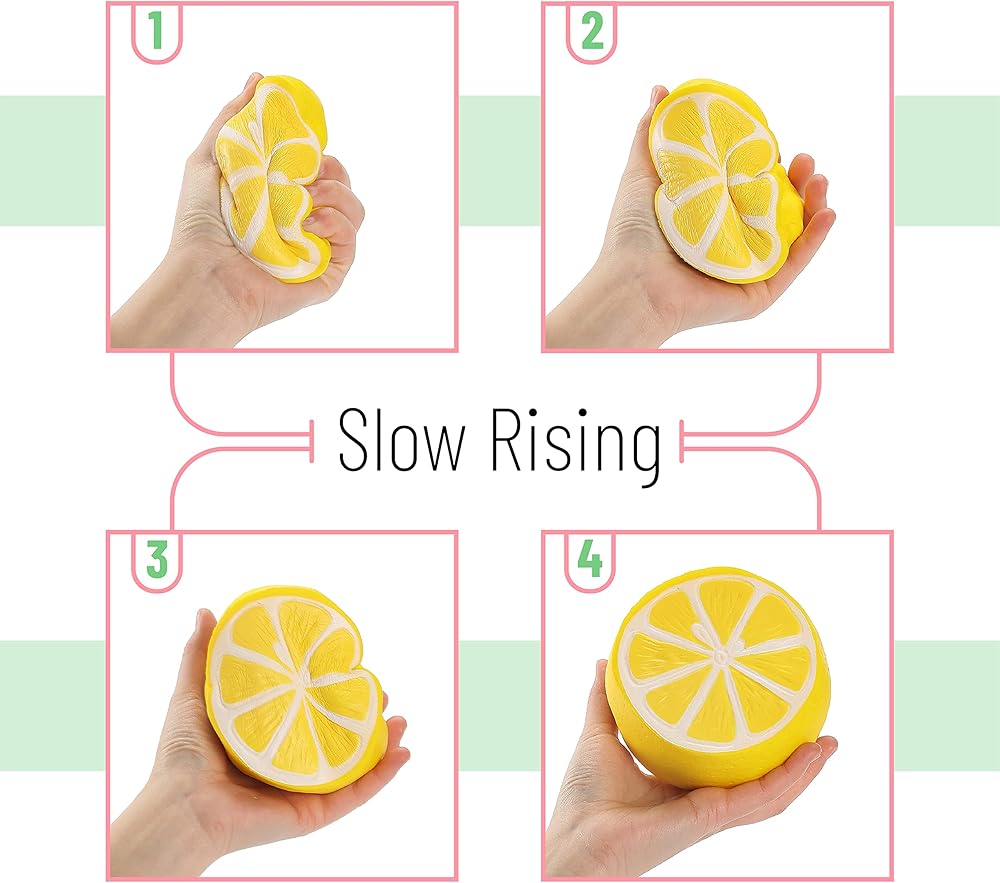 1

2

Slow Rising

3

4