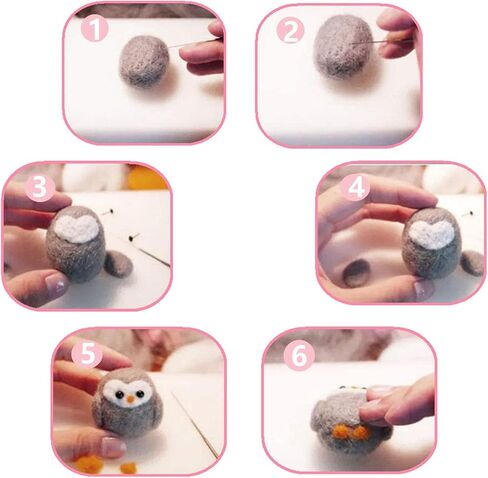 1
2
3
4
5
6