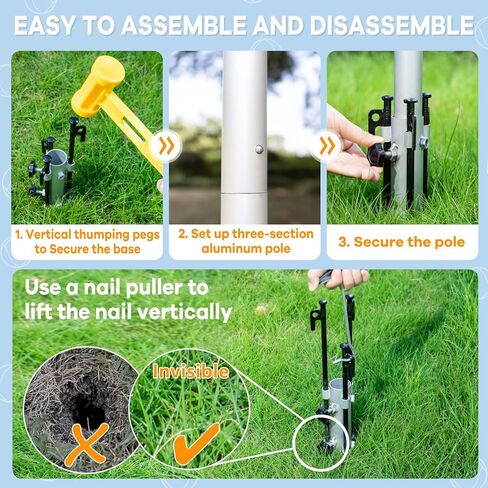 EASY TO ASSEMBLE AND DISASSEMBLE

1. Vertical thumping pegs to Secure the base

2. Set up three-section aluminum pole

3. Secure the pole

Use a nail puller to lift the nail vertically

Invisible