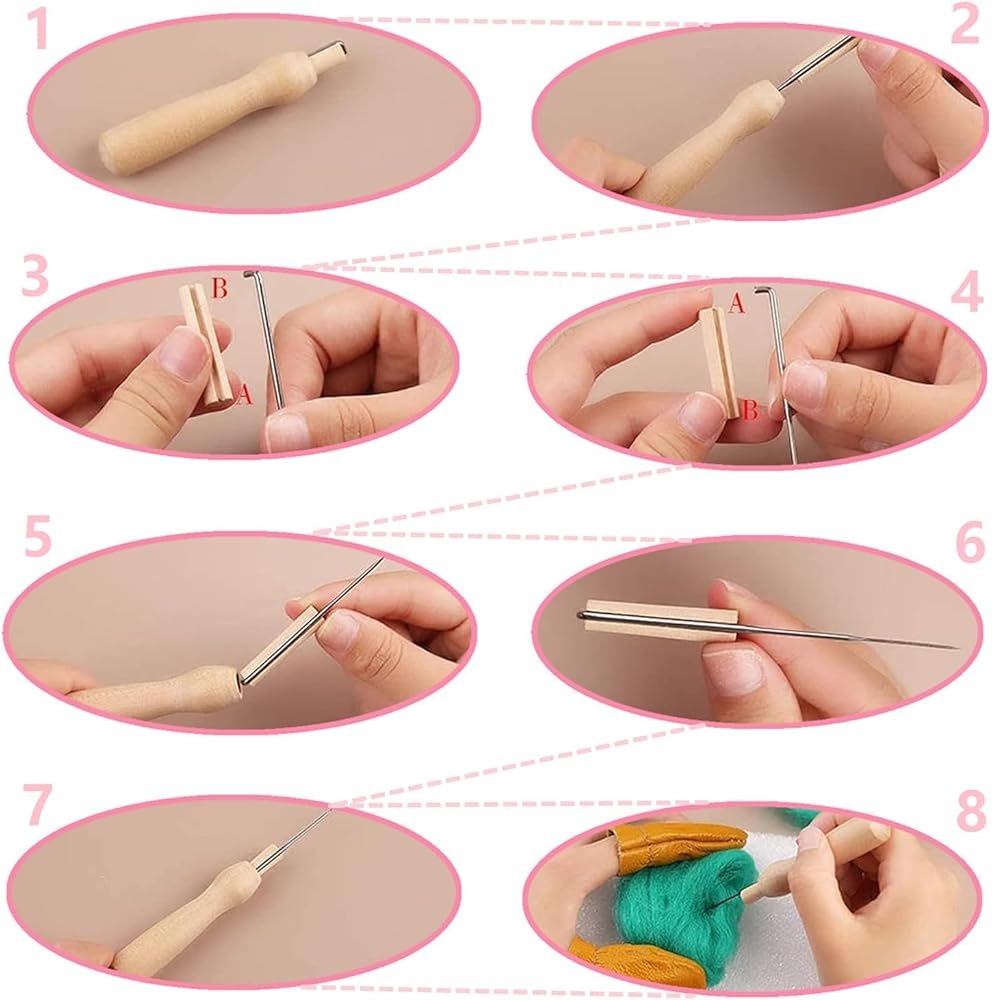 1
2
3
B
A
4
A
B
5
6
7
8