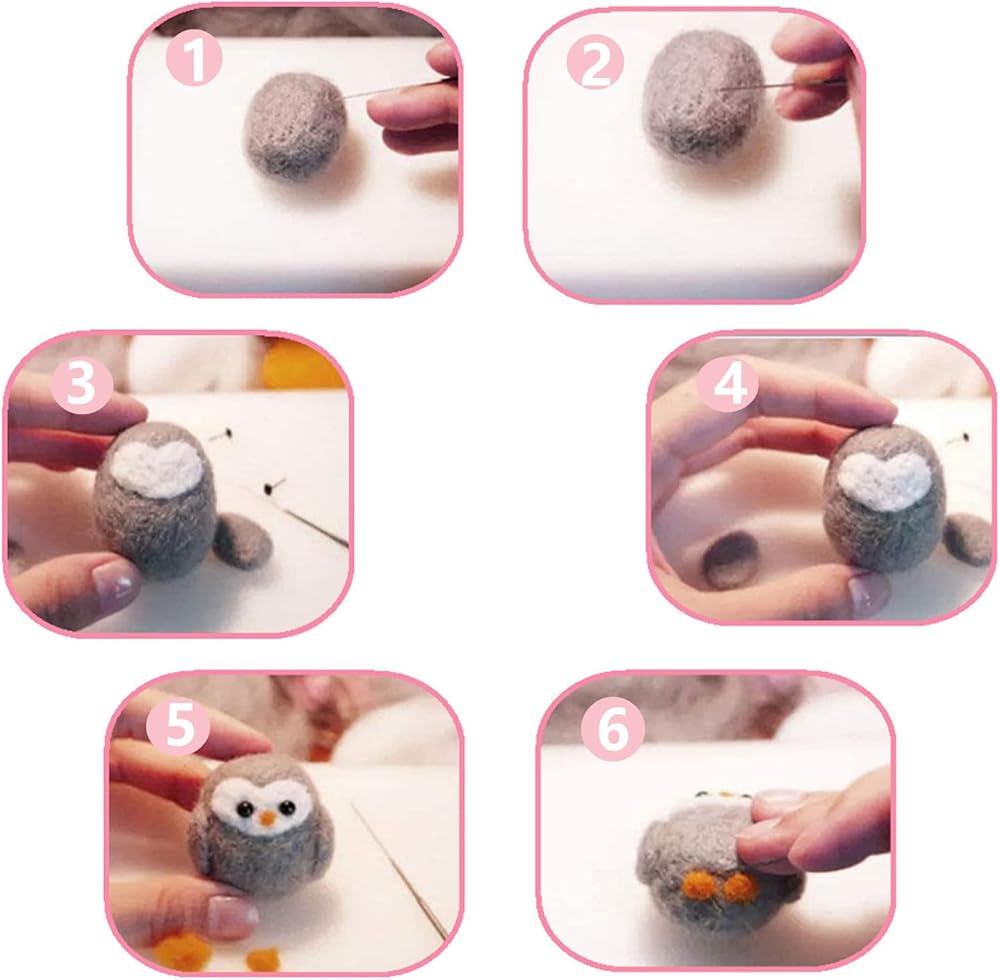 1

2

3

4

5

6