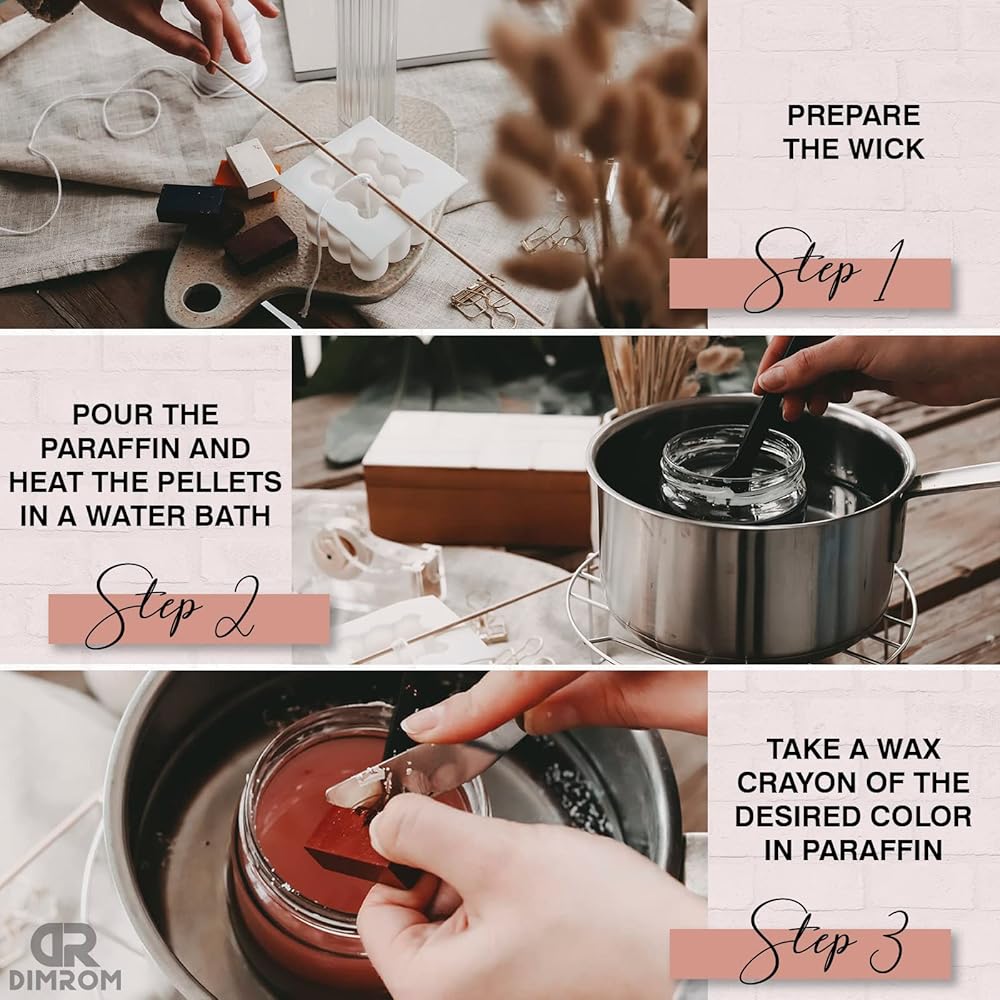 PREPARE THE WICK

Step 1

POUR THE PARAFFIN AND HEAT THE PELLETS IN A WATER BATH

Step 2

TAKE A WAX CRAYON OF THE DESIRED COLOR IN PARAFFIN

Step 3

DR
DIMROM