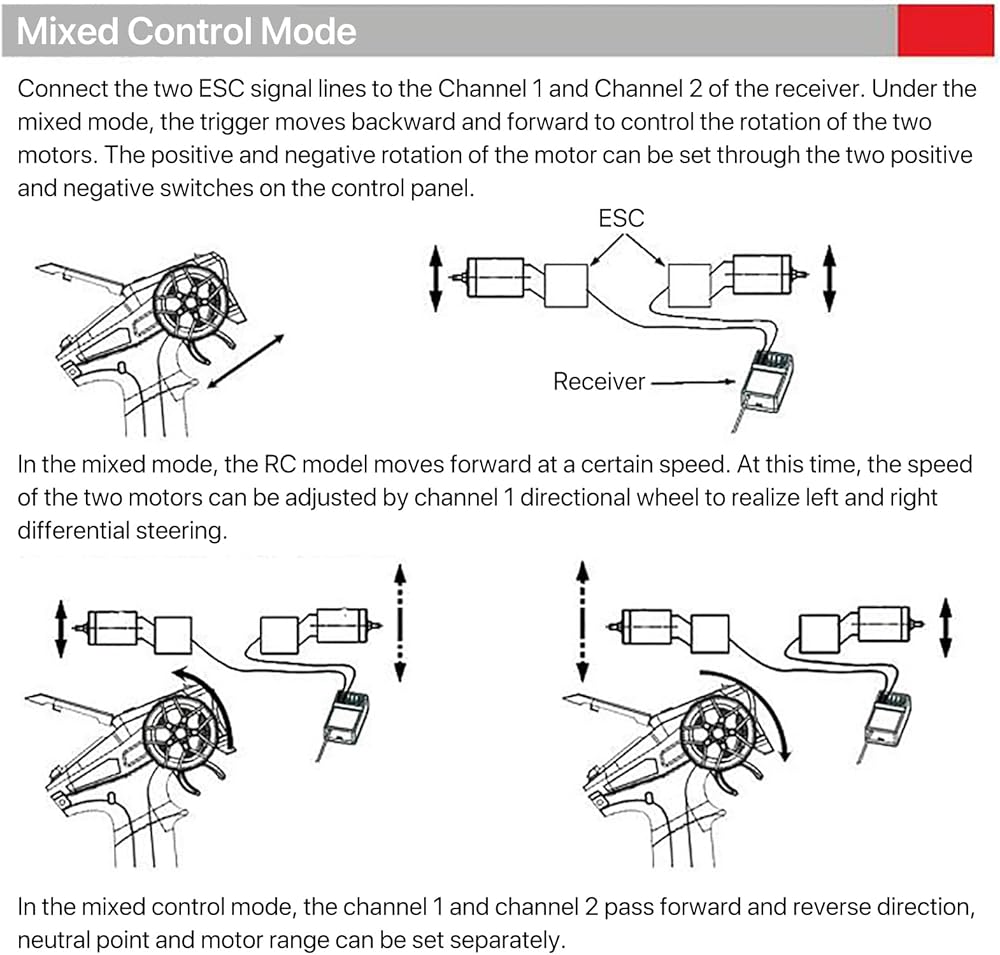 Mixed Control Mode

Connect the two ESC signal lines to the Channel 1 and Channel 2 of the receiver. Under the mixed mode, the trigger moves backward and forward to control the rotation of the two motors. The positive and negative rotation of the motor can be set through the two positive and negative switches on the control panel.

ESC

Receiver

In the mixed mode, the RC model moves forward at a certain speed. At this time, the speed of the two motors can be adjusted by channel 1 directional wheel to realize left and right differential steering.

In the mixed control mode, the channel 1 and channel 2 pass forward and reverse direction, neutral point and motor range can be set separately.