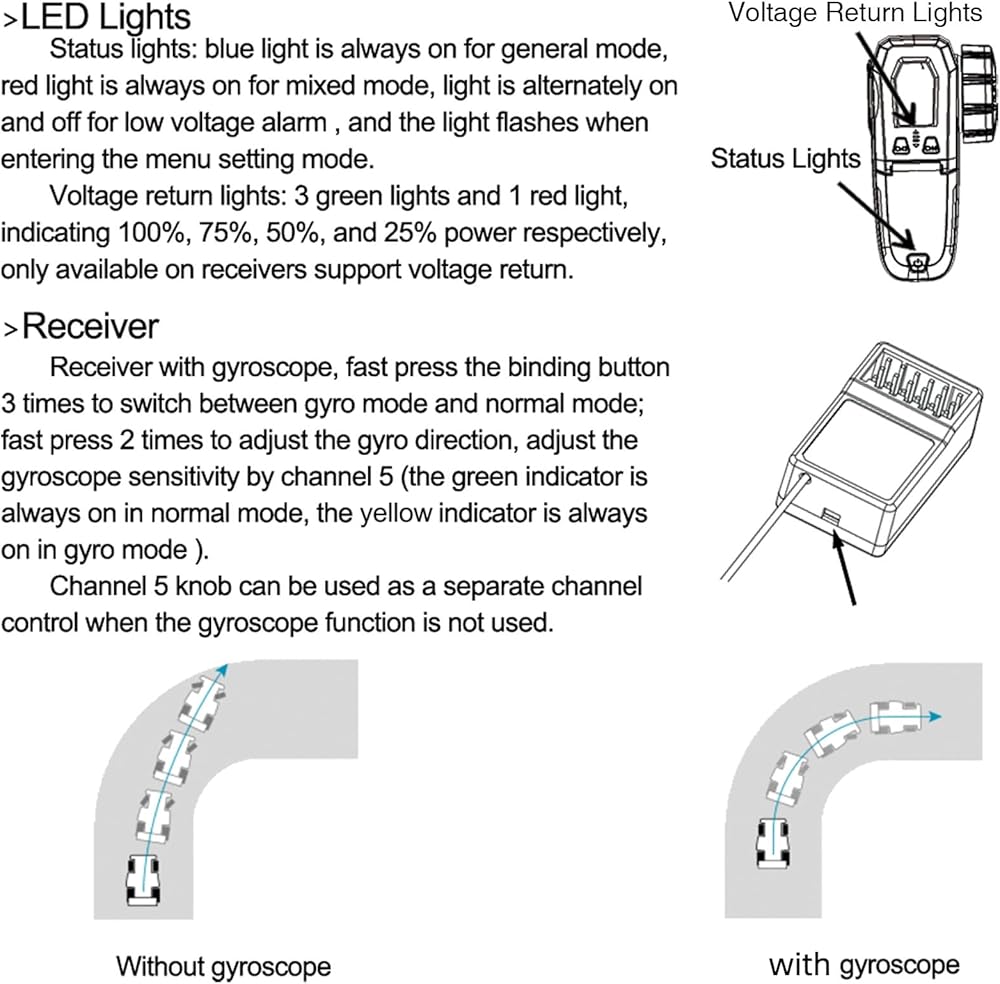 >LED Lights

Status lights: blue light is always on for general mode, red light is always on for mixed mode, light is alternately on and off for low voltage alarm , and the light flashes when entering the menu setting mode.

Voltage return lights: 3 green lights and 1 red light, indicating 100%, 75%, 50%, and 25% power respectively, only available on receivers support voltage return.

Voltage Return Lights

Status Lights

>Receiver

Receiver with gyroscope, fast press the binding button 3 times to switch between gyro mode and normal mode; fast press 2 times to adjust the gyro direction, adjust the gyroscope sensitivity by channel 5 (the green indicator is always on in normal mode, the yellow indicator is always on in gyro mode ).

Channel 5 knob can be used as a separate channel control when the gyroscope function is not used.

Without gyroscope

with gyroscope