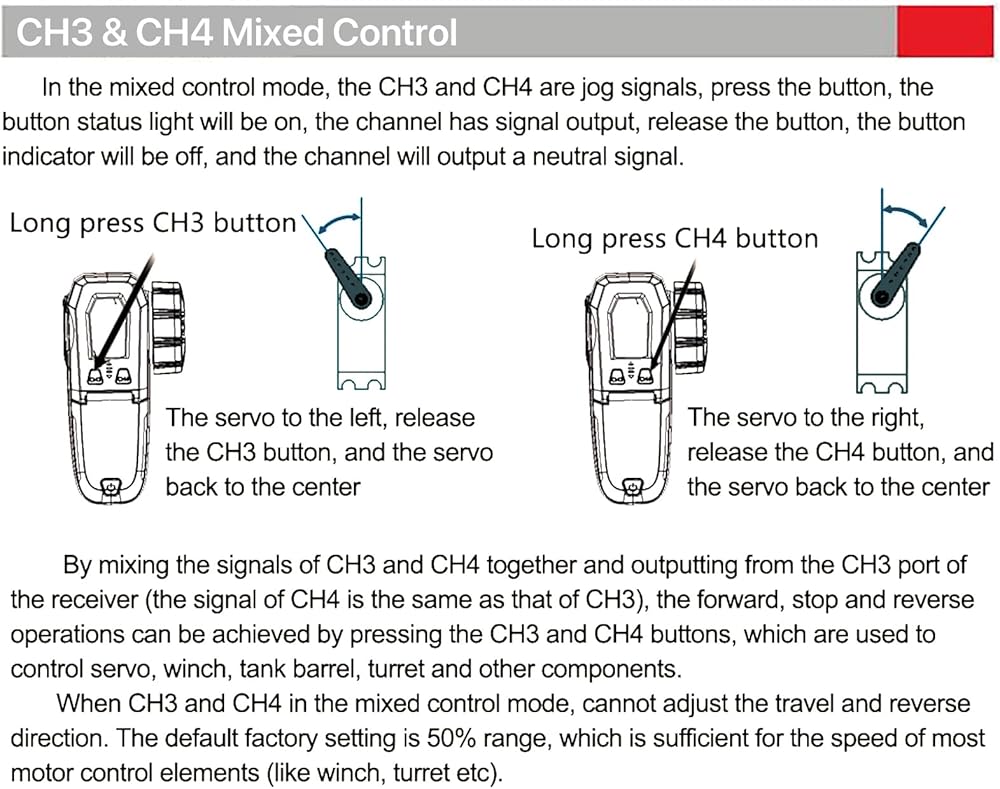 CH3 & CH4 Mixed Control

In the mixed control mode, the CH3 and CH4 are jog signals, press the button, the button status light will be on, the channel has signal output, release the button, the button indicator will be off, and the channel will output a neutral signal.

Long press CH3 button

The servo to the left, release the CH3 button, and the servo back to the center

Long press CH4 button

The servo to the right, release the CH4 button, and the servo back to the center

By mixing the signals of CH3 and CH4 together and outputting from the CH3 port of the receiver (the signal of CH4 is the same as that of CH3), the forward, stop and reverse operations can be achieved by pressing the CH3 and CH4 buttons, which are used to control servo, winch, tank barrel, turret and other components.

When CH3 and CH4 in the mixed control mode, cannot adjust the travel and reverse direction. The default factory setting is 50% range, which is sufficient for the speed of most motor control elements (like winch, turret etc).