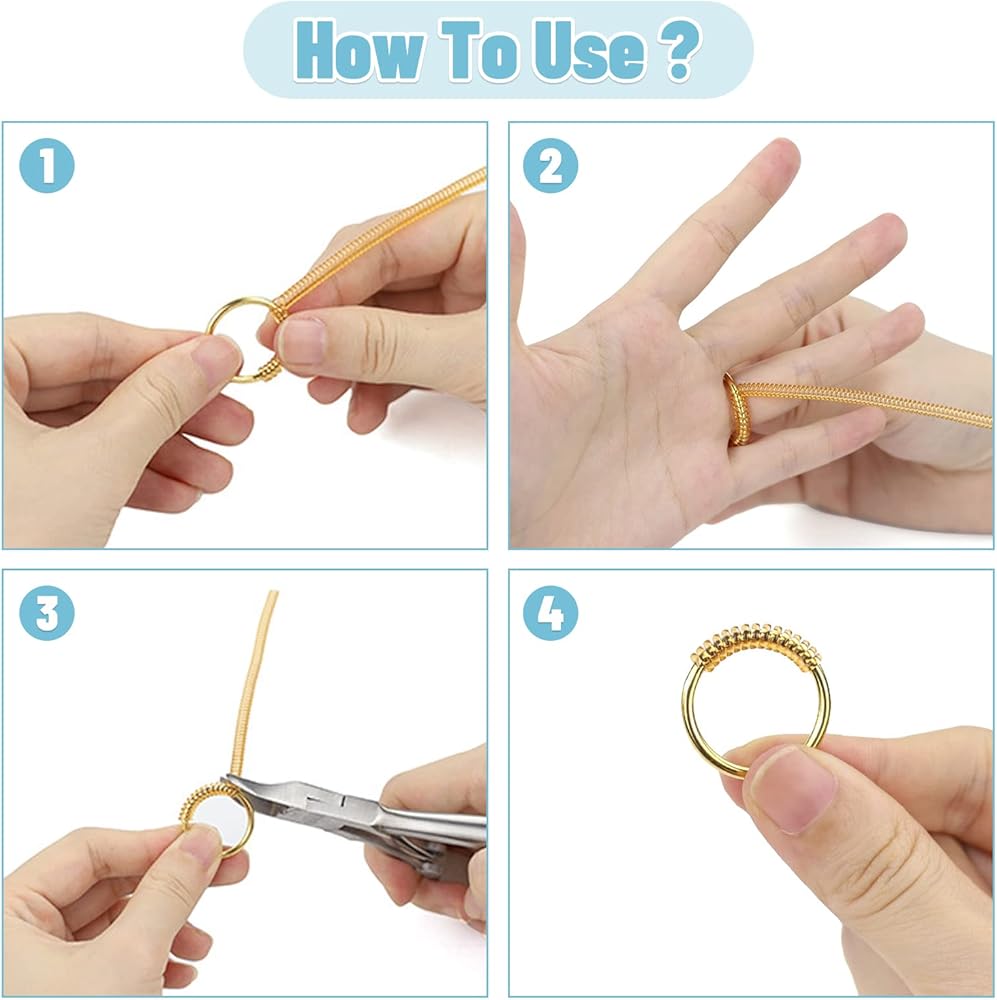 How To Use ?

1

2

3

4