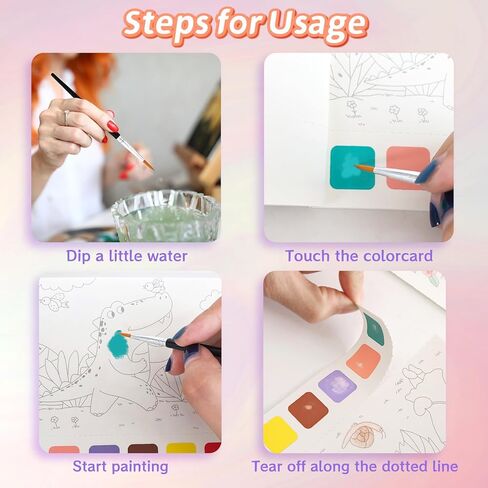 Steps for Usage

Dip a little water

Touch the colorcard

Start painting

Tear off along the dotted line