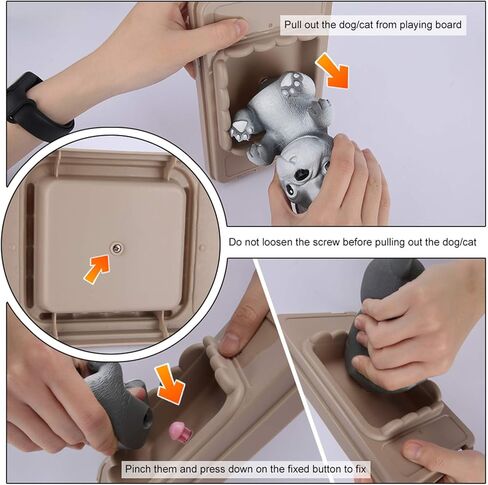 Pull out the dog/cat from playing board

Do not loosen the screw before pulling out the dog/cat

Pinch them and press down on the fixed button to fix