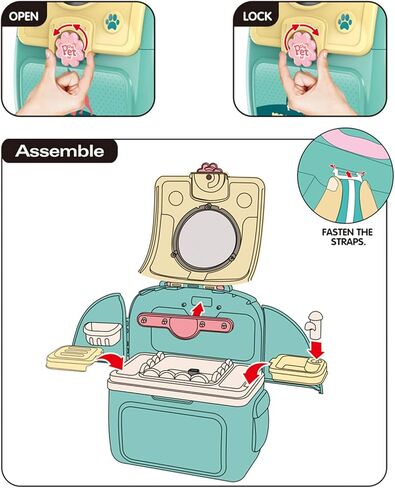 OPEN

Pet

LOCK

Pet

Assemble

FASTEN THE STRAPS.