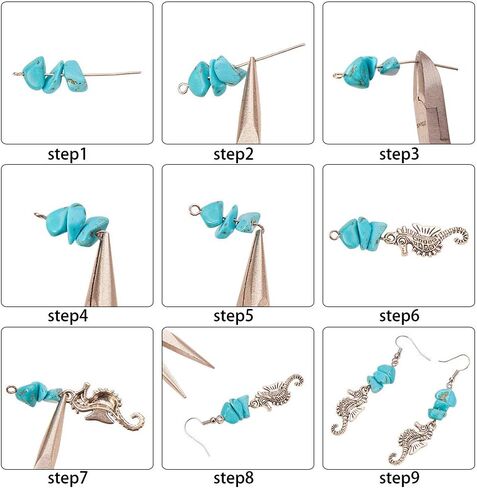 step1

step2

step3

step4

step5

step6

step7

step8

step9